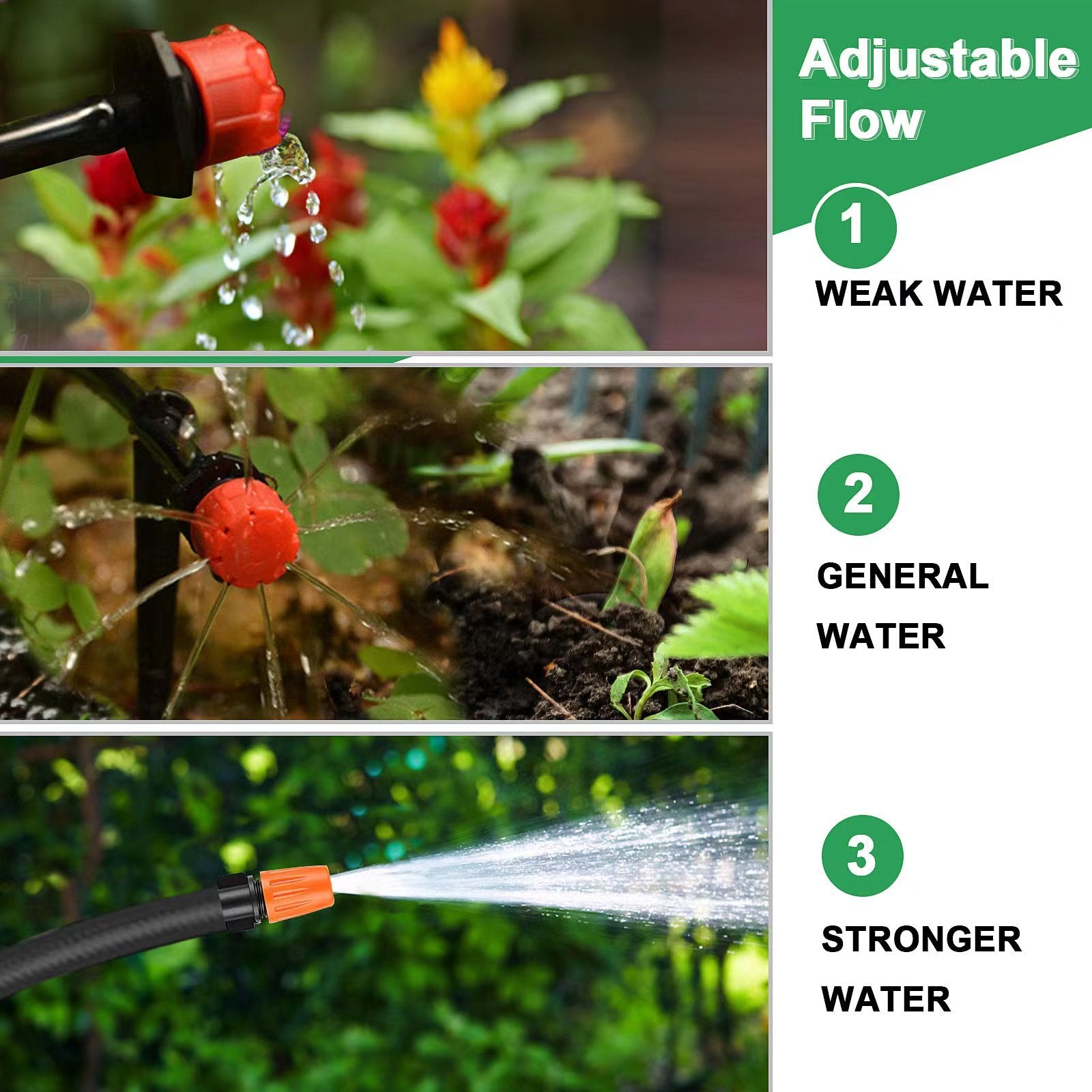 Adjustable Flow

1

WEAK WATER

2

GENERAL WATER

3

STRONGER WATER