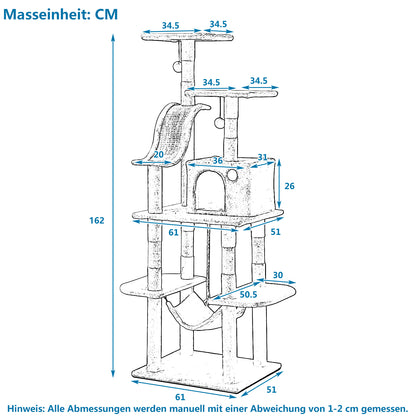 Masseinheit: CM

34.5
34.5
34.5
34.5
20
36
31
26
162
61
51
30
50.5
61
51

Hinweis: Alle Abmessungen werden manuell mit einer Abweichung von 1-2 cm gemessen.