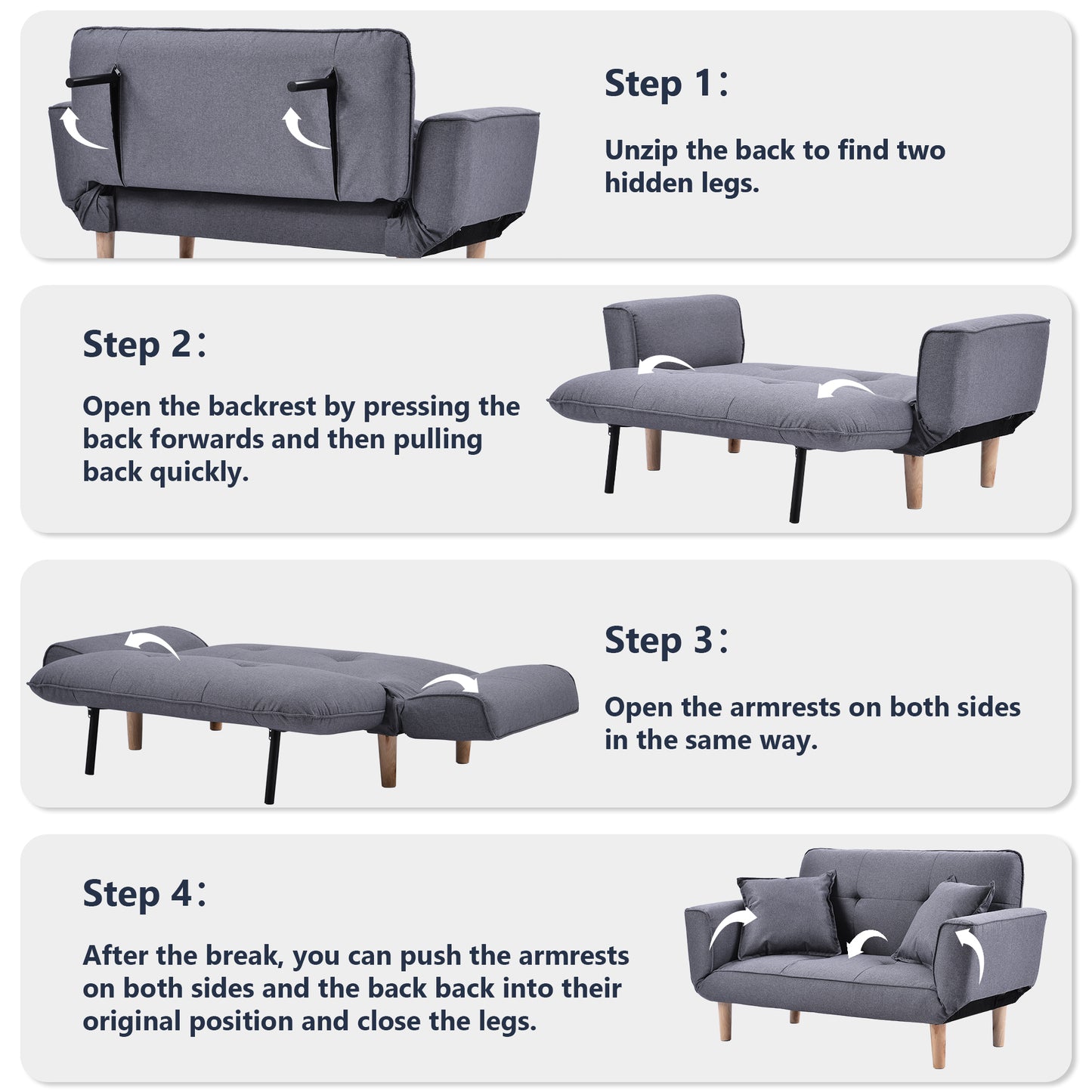 Step 1：

Unzip the back to find two hidden legs.

Step 2：

Open the backrest by pressing the back forwards and then pulling back quickly.

Step 3：

Open the armrests on both sides in the same way.

Step 4：

After the break, you can push the armrests on both sides and the back back into their original position and close the legs.