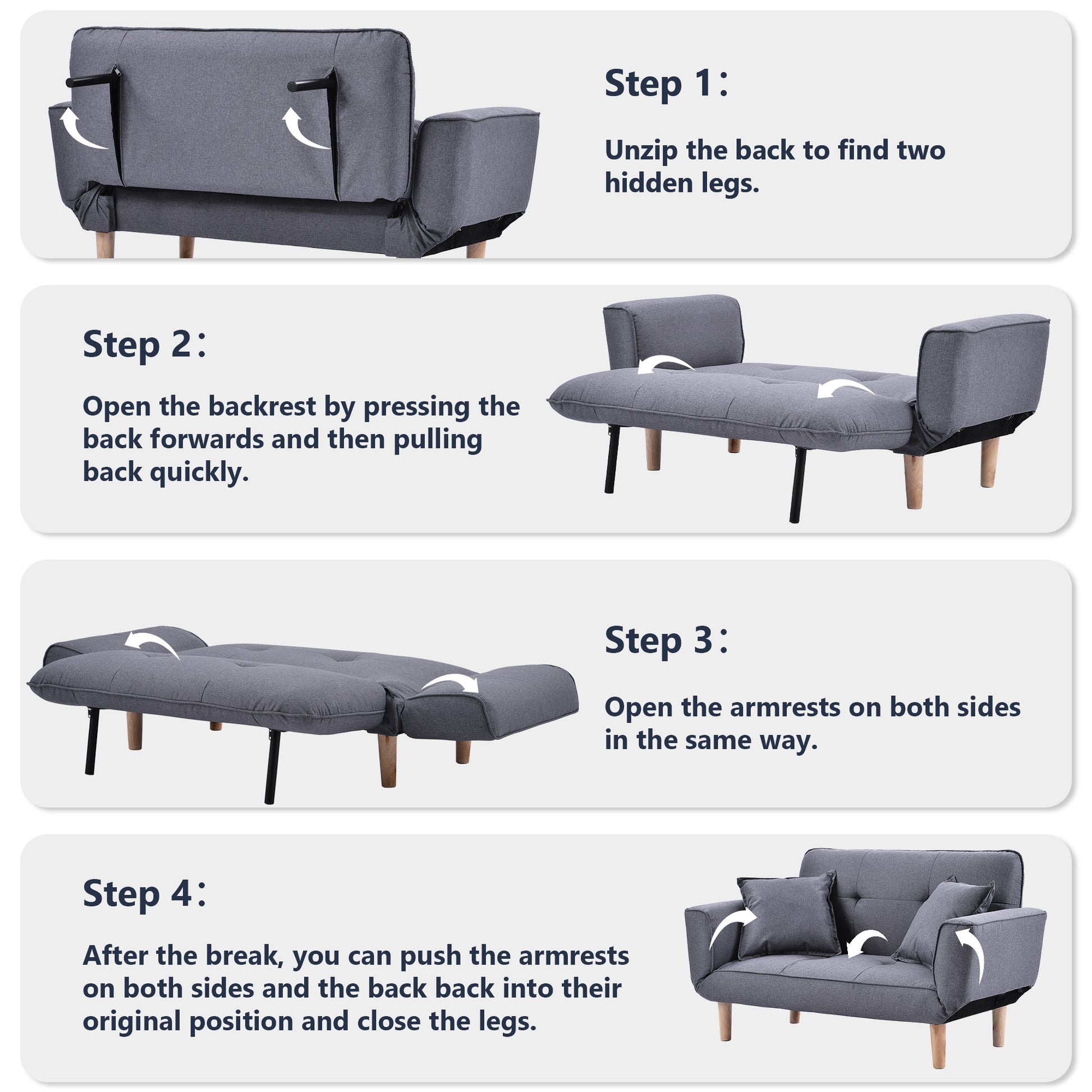 Step 1：

Unzip the back to find two hidden legs.

Step 2：

Open the backrest by pressing the back forwards and then pulling back quickly.

Step 3：

Open the armrests on both sides in the same way.

Step 4：

After the break, you can push the armrests on both sides and the back back into their original position and close the legs.