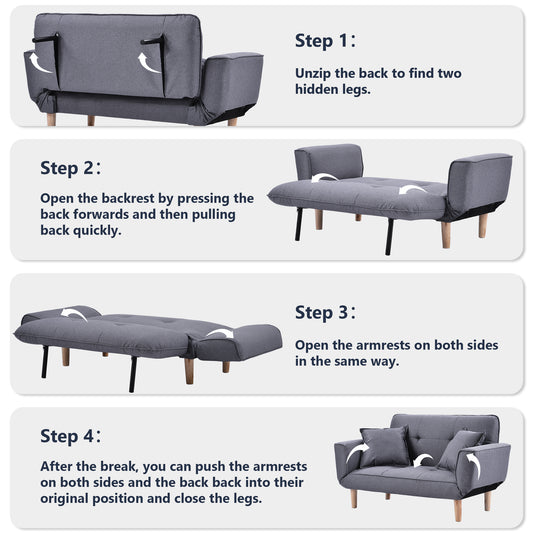 Step 1：

Unzip the back to find two hidden legs.

Step 2：

Open the backrest by pressing the back forwards and then pulling back quickly.

Step 3：

Open the armrests on both sides in the same way.

Step 4：

After the break, you can push the armrests on both sides and the back back into their original position and close the legs.