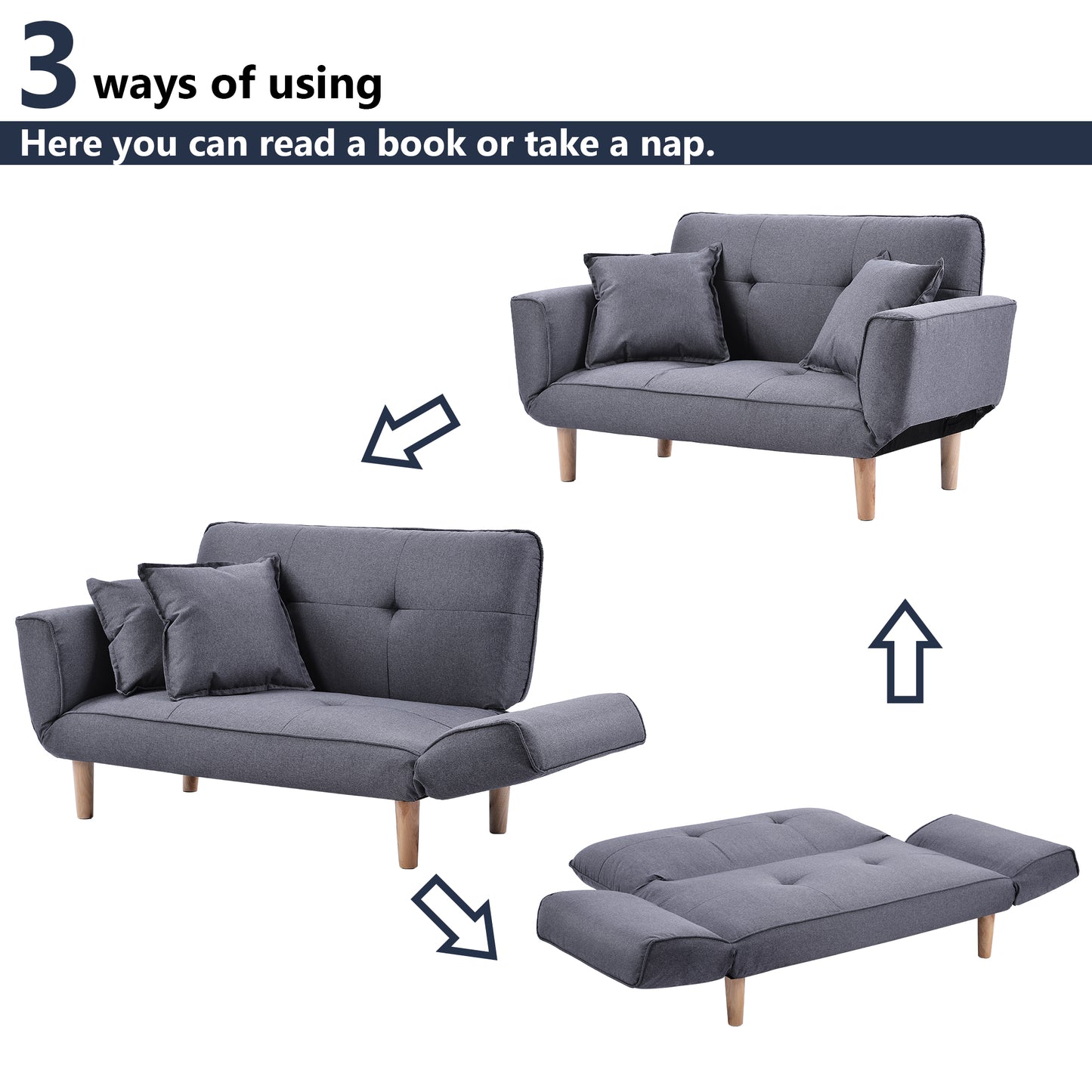 3 ways of using

Here you can read a book or take a nap.