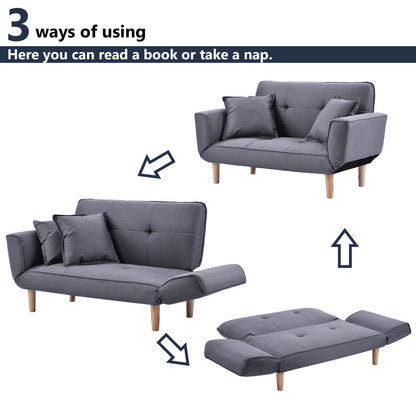 3 ways of using

Here you can read a book or take a nap.