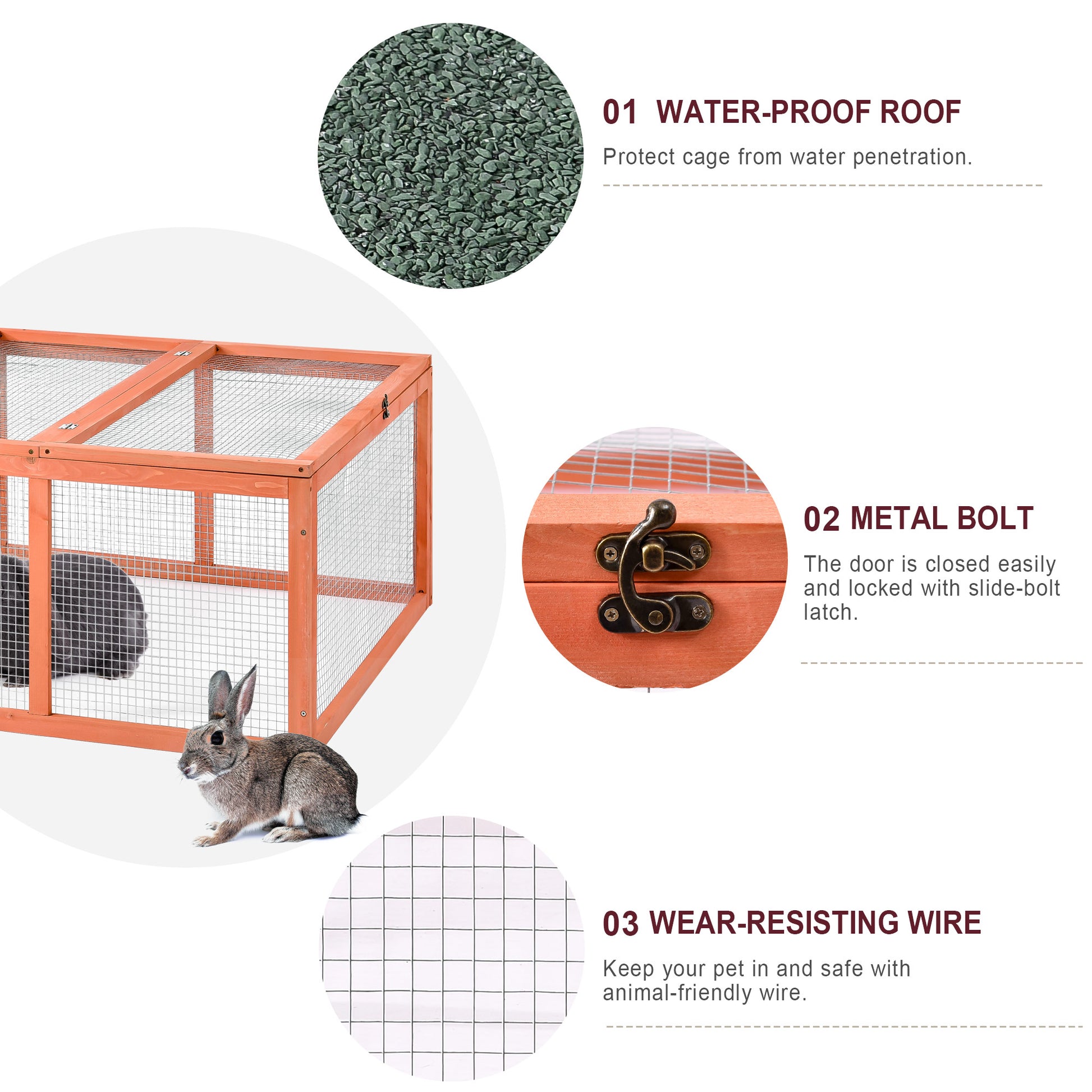 01 WATER-PROOF ROOF

Protect cage from water penetration.

02 METAL BOLT

The door is closed easily and locked with slide-bolt latch.

03 WEAR-RESISTING WIRE

Keep your pet in and safe with animal-friendly wire.