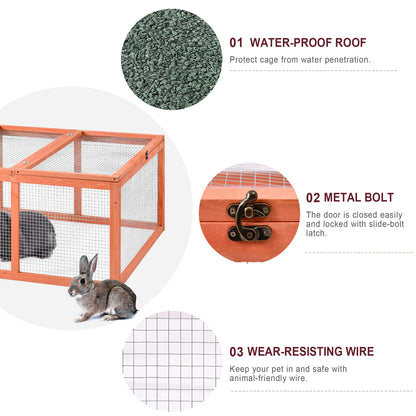 01 WATER-PROOF ROOF

Protect cage from water penetration.

02 METAL BOLT

The door is closed easily and locked with slide-bolt latch.

03 WEAR-RESISTING WIRE

Keep your pet in and safe with animal-friendly wire.