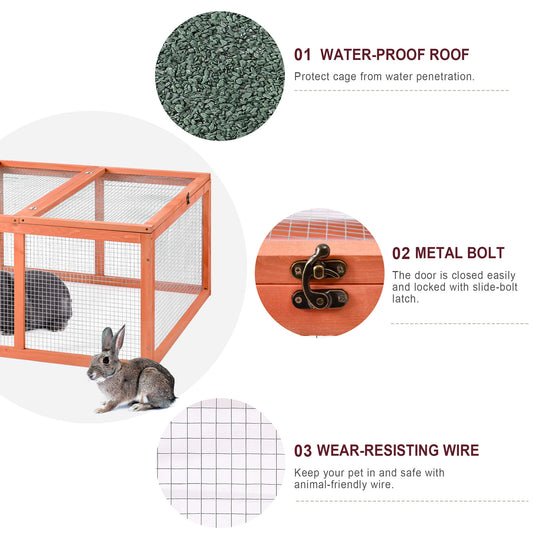 01 WATER-PROOF ROOF

Protect cage from water penetration.

02 METAL BOLT

The door is closed easily and locked with slide-bolt latch.

03 WEAR-RESISTING WIRE

Keep your pet in and safe with animal-friendly wire.