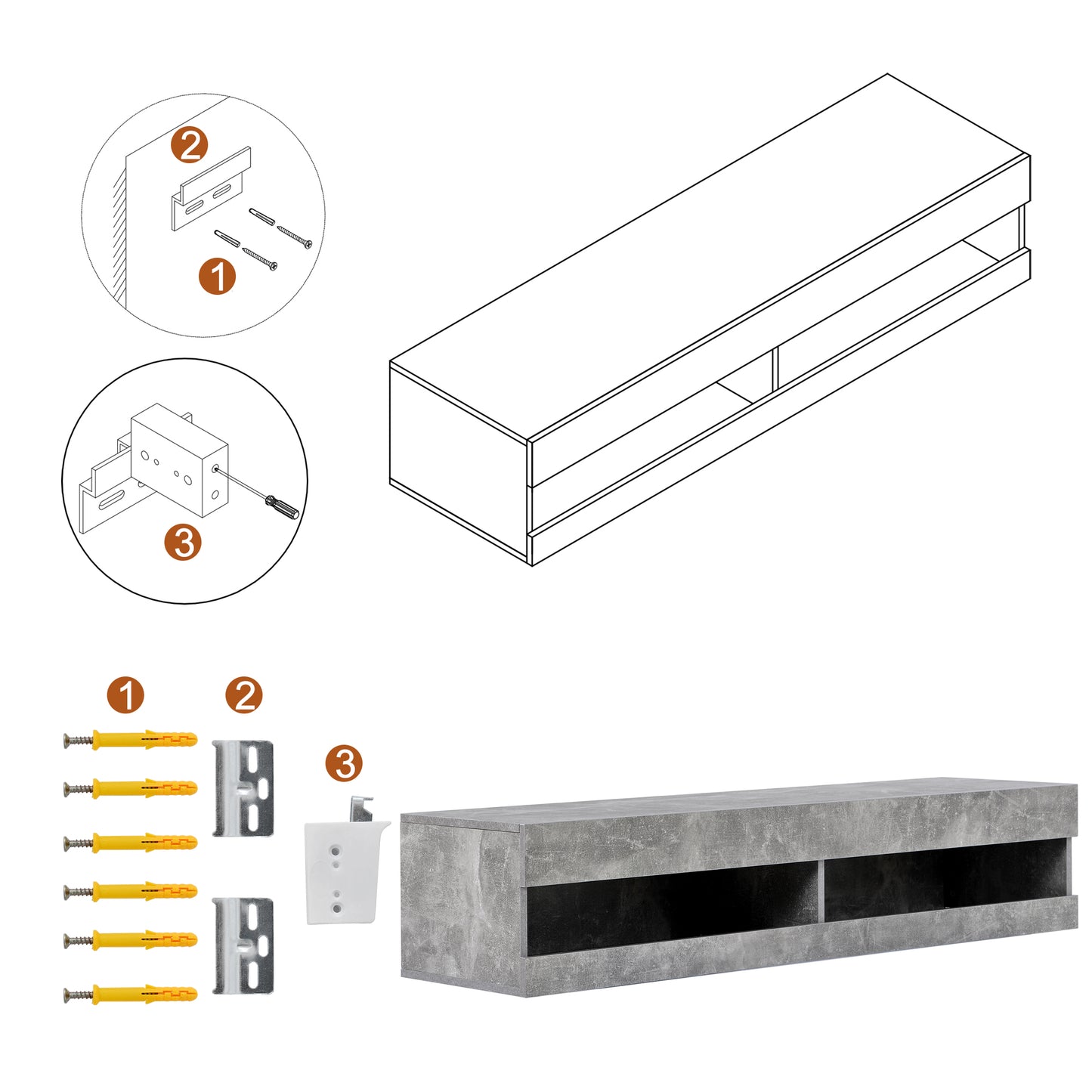 2
1
3
1
2
3