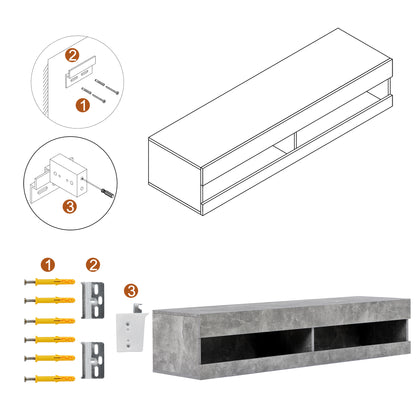 2
1
3
1
2
3